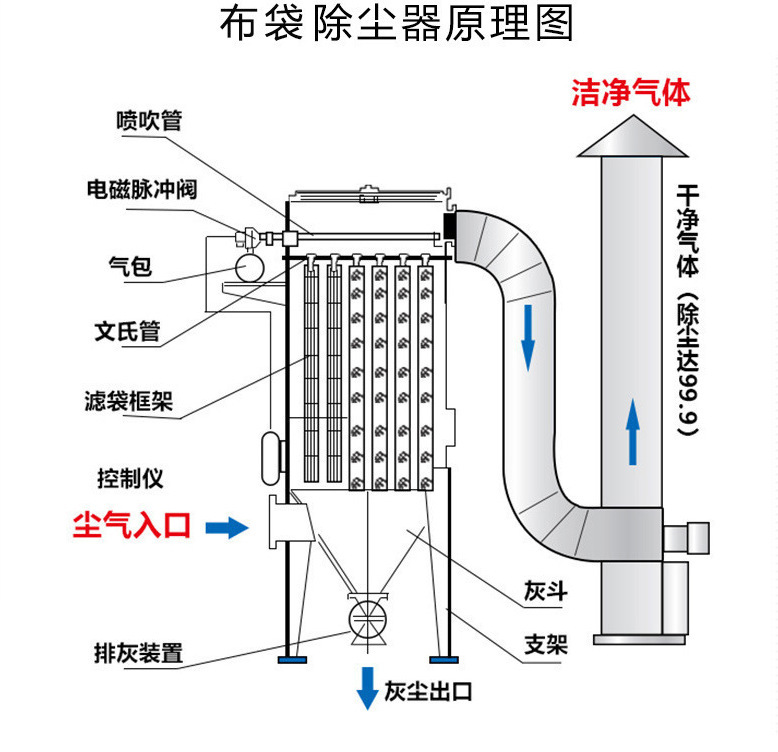 布袋除尘器原理图

喷吹管

电磁脉冲阀

气包

文氏管

滤袋框架

控制仪

尘气入口

排灰装置

洁净气体

干净气体（除尘达99.9）

灰斗

支架

灰尘出口